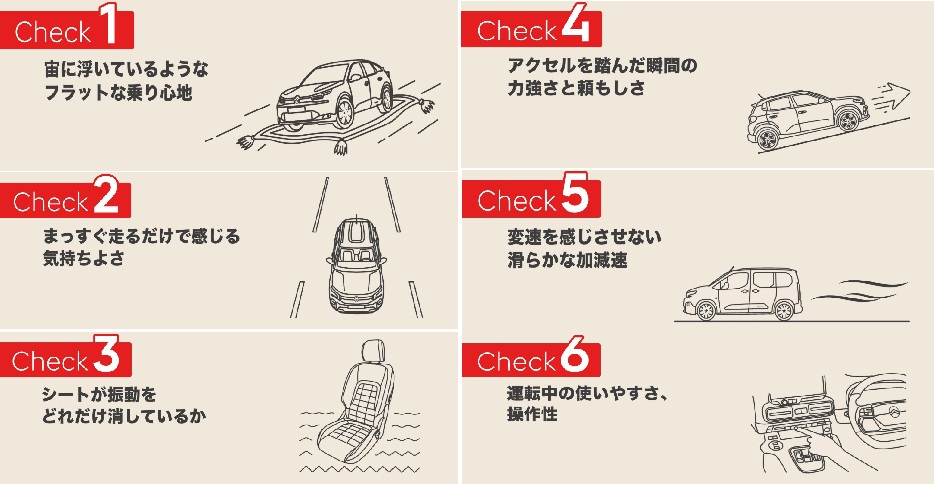 Check 1
宙に浮いているような
フラットな乗り心地

Check 2
まっすぐ走るだけで感じる
気持ちよさ

Check 3
シートが振動を
どれだけ消しているか

Check 4
アクセルを踏んだ瞬間の
力強さと頼もしさ

Check 5
変速を感じさせない
滑らかな加減速

Check 6
運転中の使いやすさ、
操作性